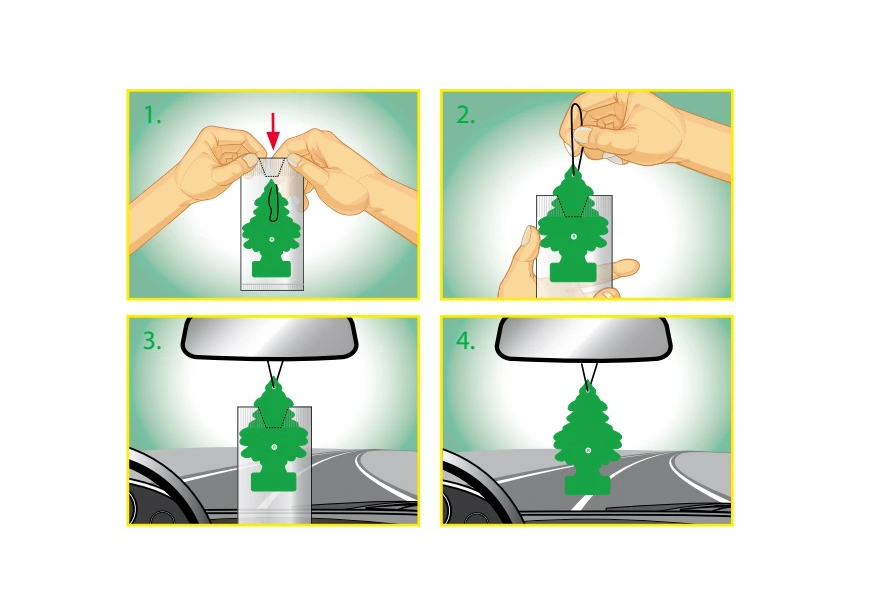 1.

2.

3.

4.